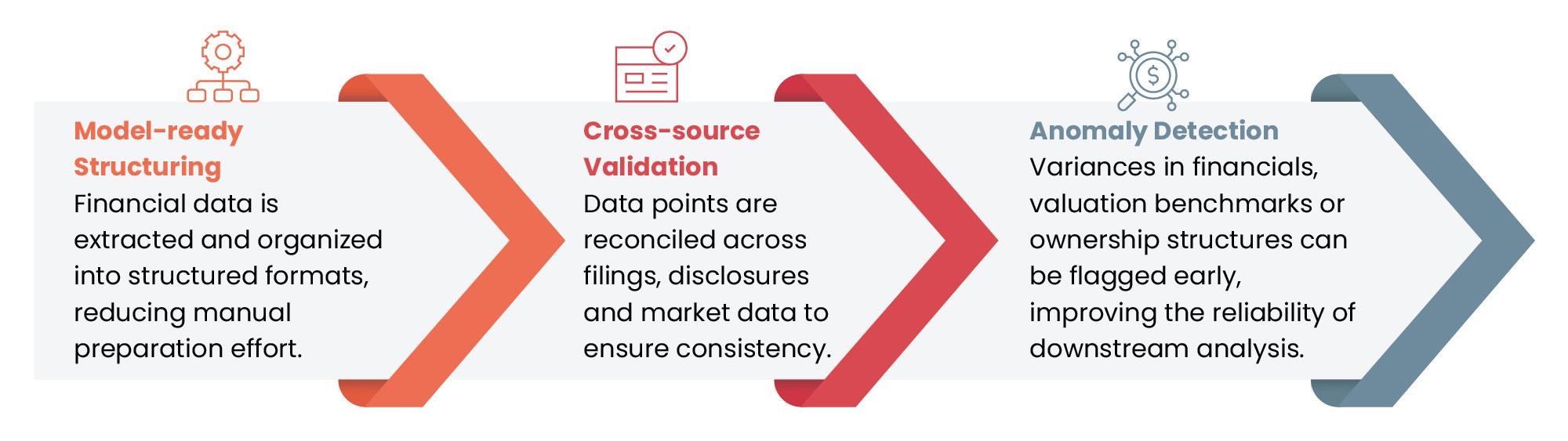 Model-ready Structuring
Financial data is extracted and organized into structured formats, reducing manual preparation effort.

Cross-source Validation
Data points are reconciled across filings, disclosures and market data to ensure consistency.

Anomaly Detection
Variances in financials, valuation benchmarks or ownership structures can be flagged early, improving the reliability of downstream analysis.