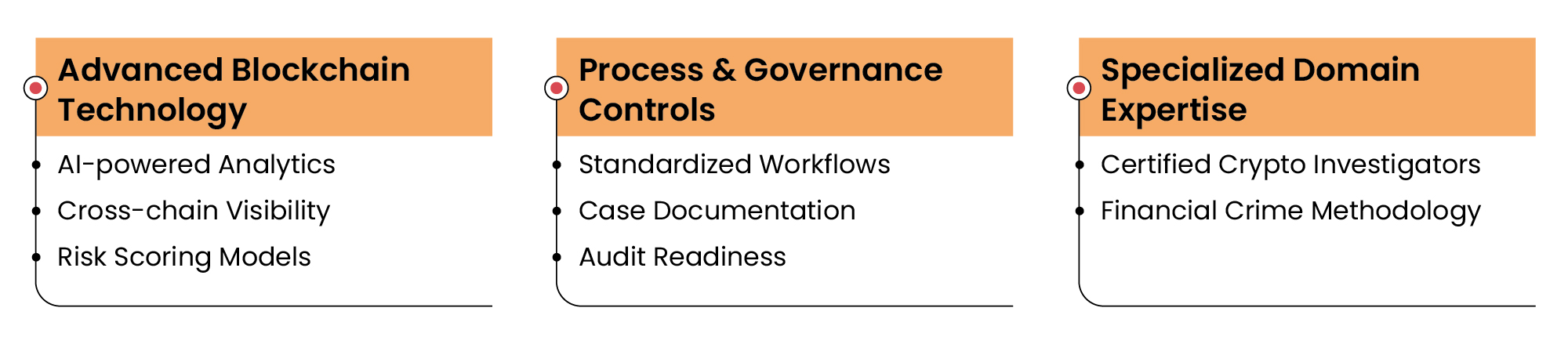 Advanced Blockchain Technology

AI-powered Analytics

Cross-chain Visibility

Risk Scoring Models

Process & Governance Controls

Standardized Workflows

Case Documentation

Audit Readiness

Specialized Domain Expertise

Certified Crypto Investigators

Financial Crime Methodology