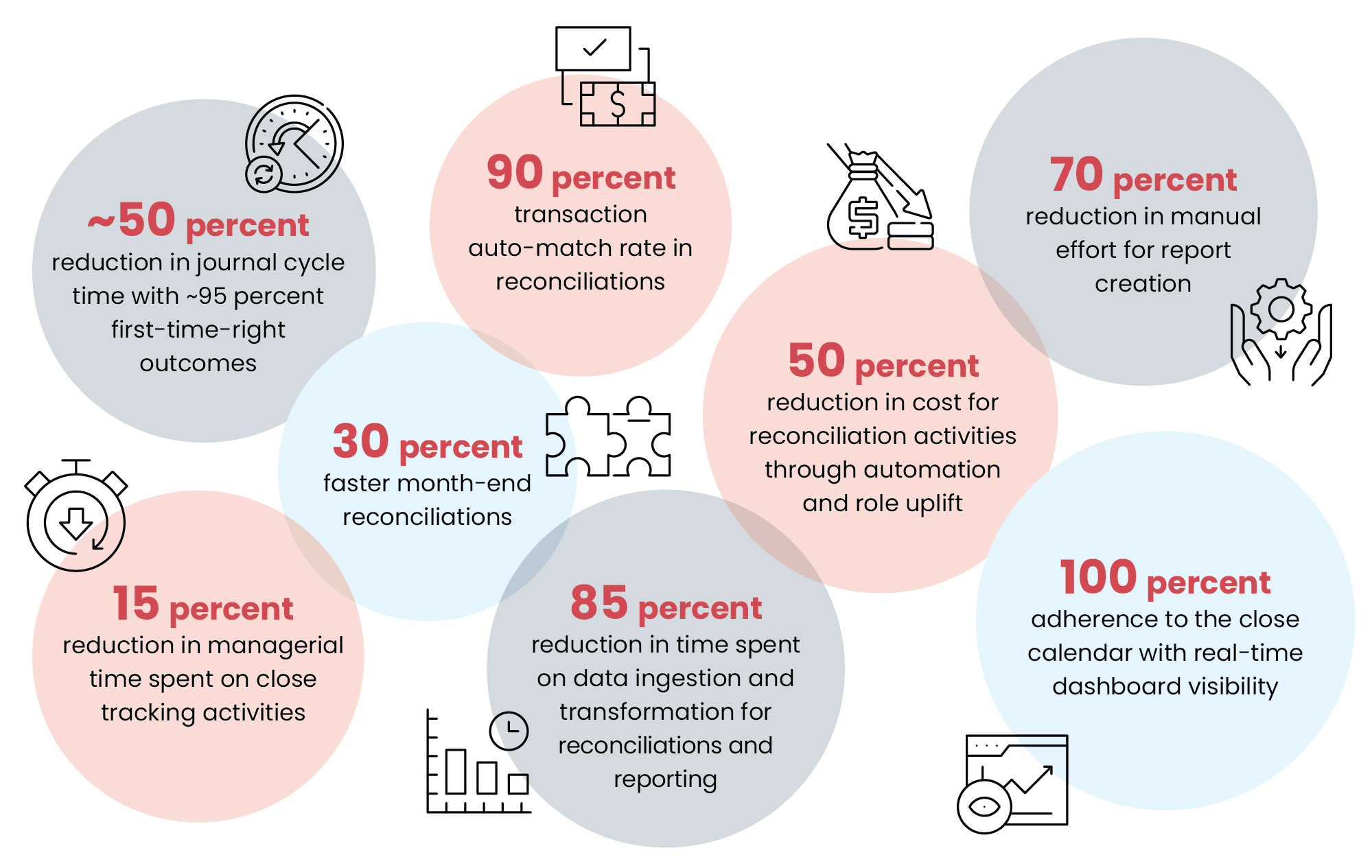 ~50 percent
reduction in journal cycle time with ~95 percent first-time-right outcomes

90 percent
transaction auto-match rate in reconciliations

70 percent
reduction in manual effort for report creation

30 percent
faster month-end reconciliations

50 percent
reduction in cost for reconciliation activities through automation and role uplift

15 percent
reduction in managerial time spent on close tracking activities

85 percent
reduction in time spent on data ingestion and transformation for reconciliations and reporting

100 percent
adherence to the close calendar with real-time dashboard visibility