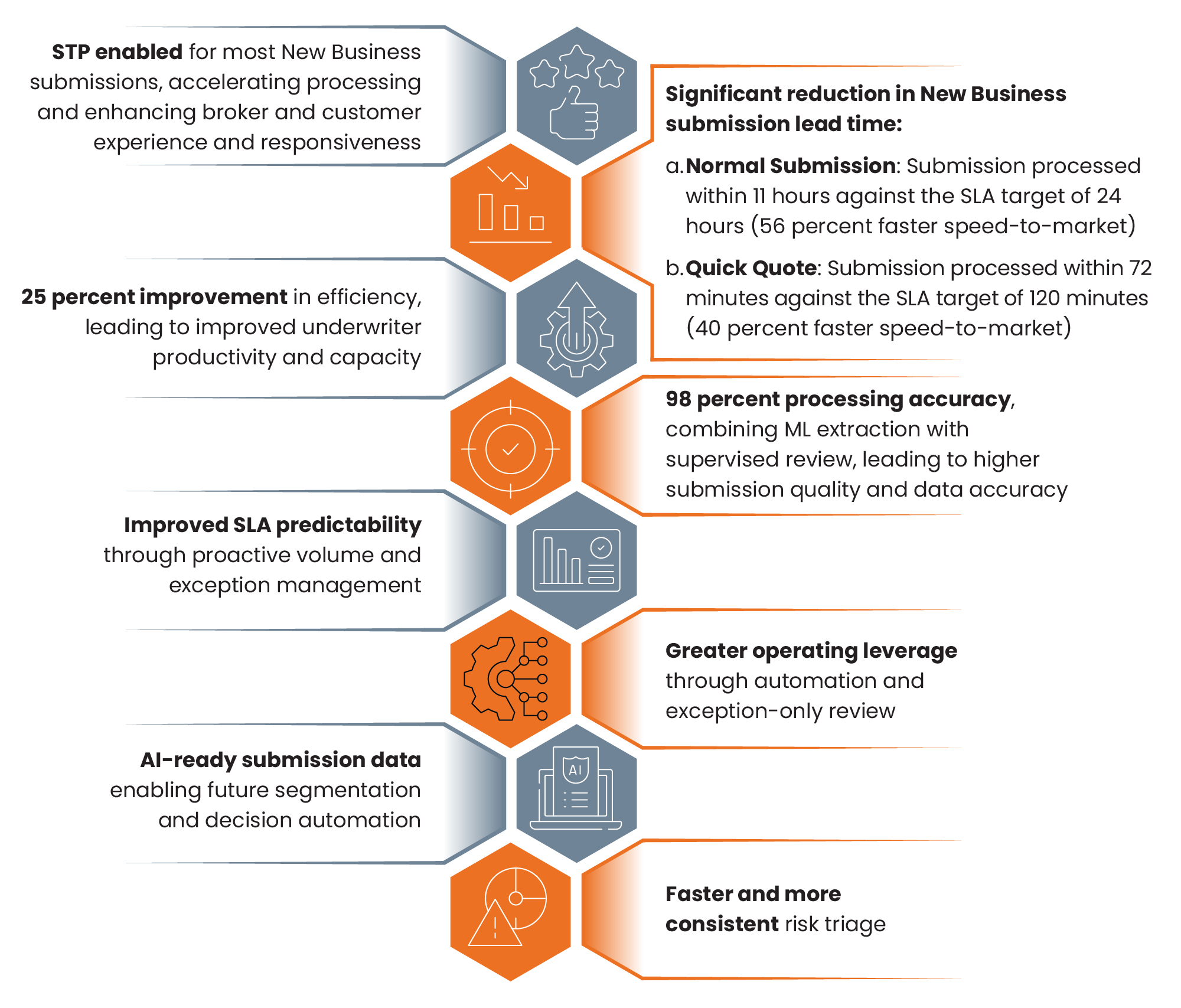 STP enabled for most New Business submissions, accelerating processing and enhancing broker and customer experience and responsiveness

Significant reduction in New Business submission lead time:

a. Normal Submission: Submission processed within 11 hours against the SLA target of 24 hours (56 percent faster speed-to-market)

b. Quick Quote: Submission processed within 72 minutes against the SLA target of 120 minutes (40 percent faster speed-to-market)

25 percent improvement in efficiency, leading to improved underwriter productivity and capacity

98 percent processing accuracy, combining ML extraction with supervised review, leading to higher submission quality and data accuracy

Improved SLA predictability through proactive volume and exception management

Greater operating leverage through automation and exception-only review

AI-ready submission data enabling future segmentation and decision automation

AI

Faster and more consistent risk triage