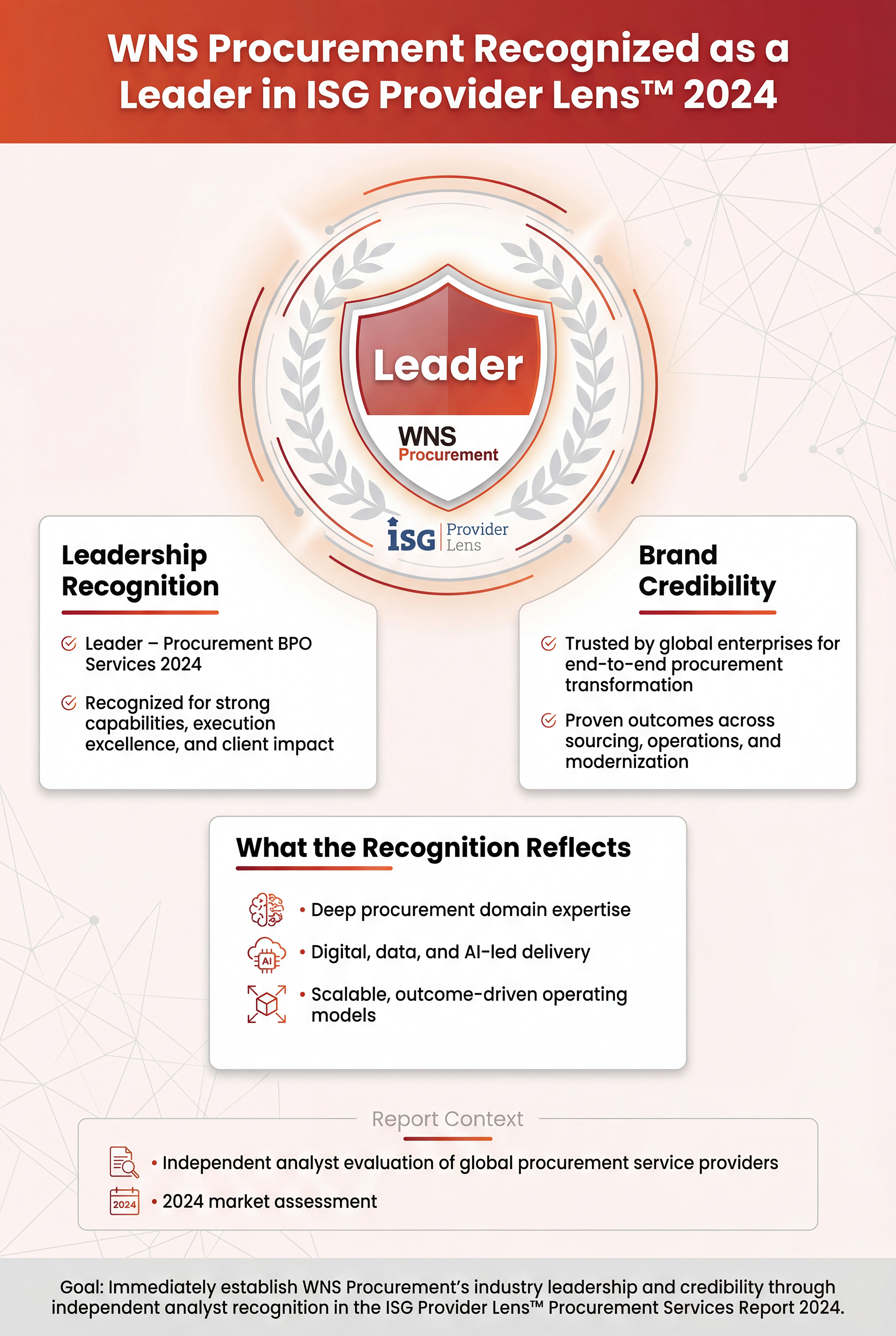 WNS Procurement Recognized as a Leader in ISG Provider Lens™ 2024

Leader

WNS
Procurement

ISG Provider Lens

Leadership Recognition

Leader – Procurement BPO Services 2024

Recognized for strong capabilities, execution excellence, and client impact

Brand Credibility

Trusted by global enterprises for end-to-end procurement transformation

Proven outcomes across sourcing, operations, and modernization

What the Recognition Reflects

• Deep procurement domain expertise

AI

• Digital, data, and AI-led delivery

• Scalable, outcome-driven operating models

Report Context

• Independent analyst evaluation of global procurement service providers

2024

• 2024 market assessment

Goal: Immediately establish WNS Procurement's industry leadership and credibility through independent analyst recognition in the ISG Provider Lens™ Procurement Services Report 2024.