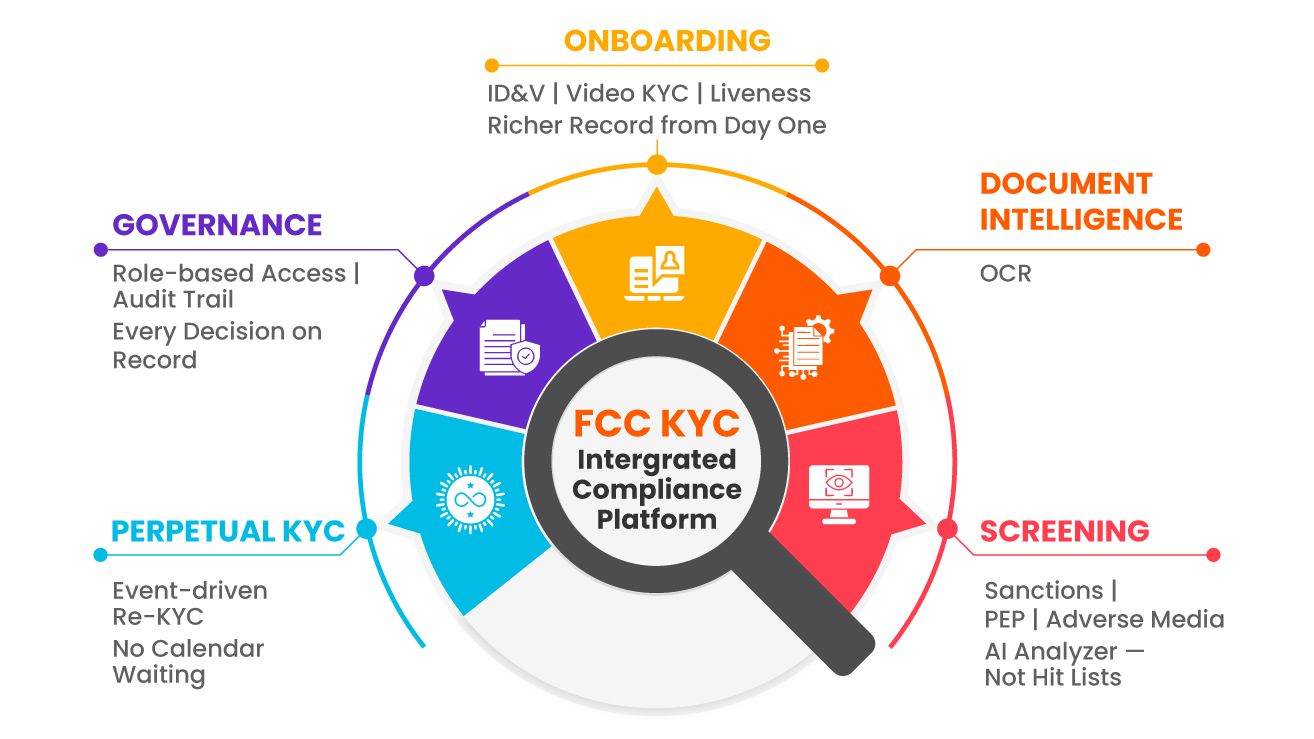 ONBOARDING

ID&V | Video KYC | Liveness
Richer Record from Day One

GOVERNANCE

Role-based Access | Audit Trail
Every Decision on Record

DOCUMENT INTELLIGENCE

OCR

FCC KYC
Intergrated Compliance Platform

PERPETUAL KYC

Event-driven Re-KYC
No Calendar Waiting

SCREENING

Sanctions | PEP | Adverse Media
AI Analyzer — Not Hit Lists